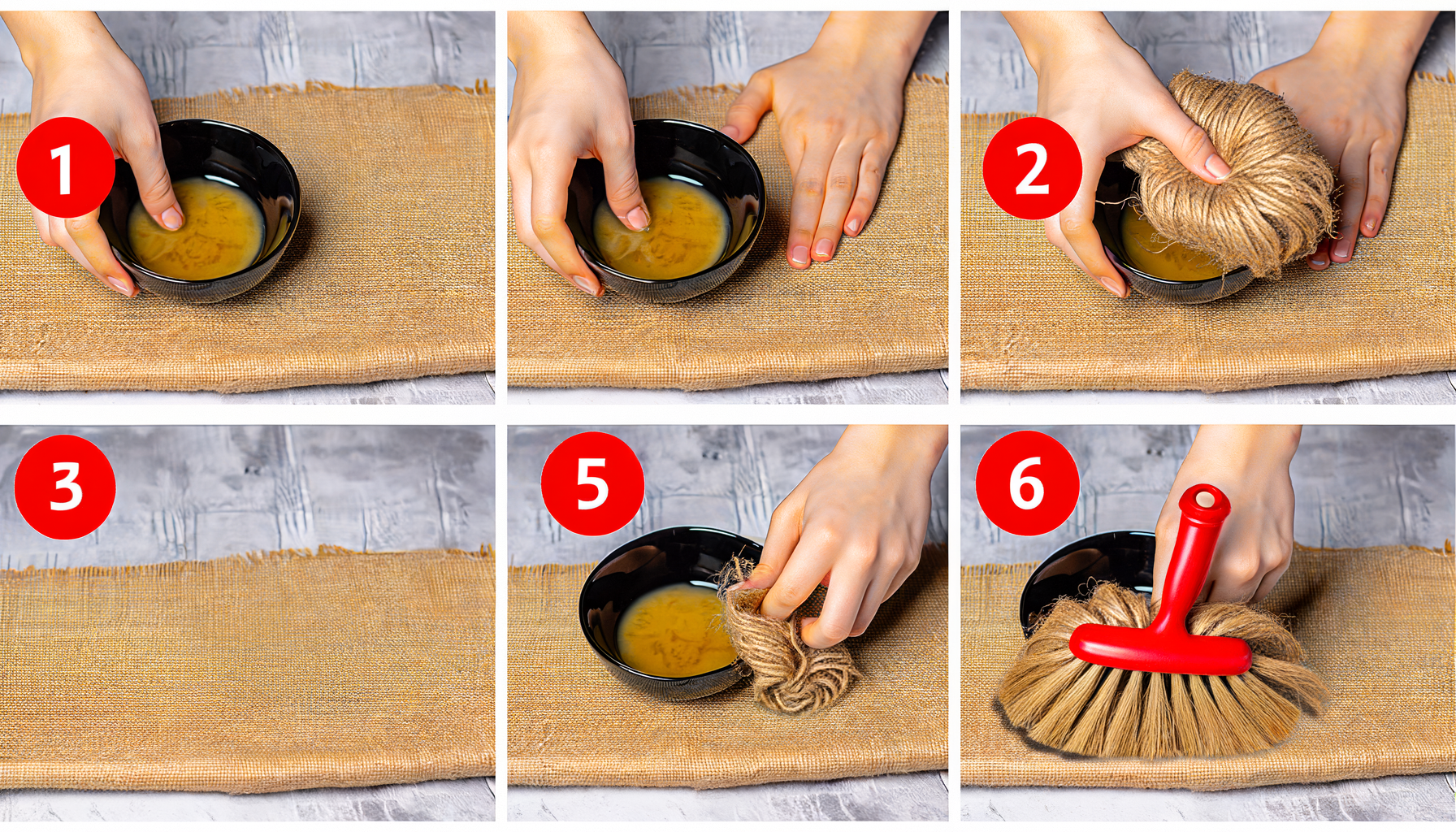 1

2

3

5

6