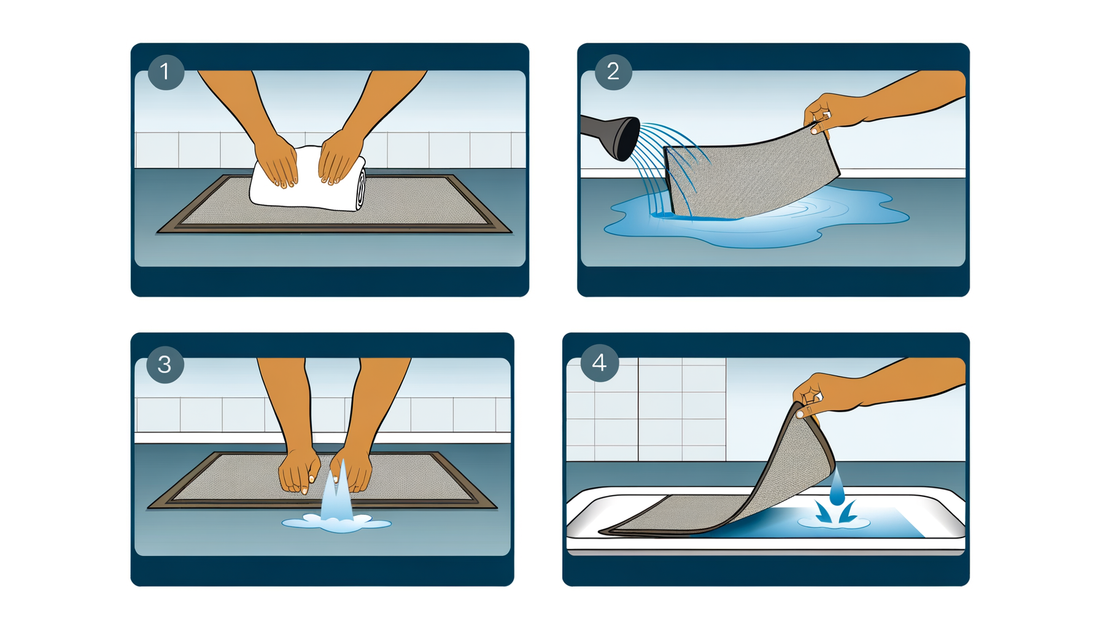 1

2

3

4