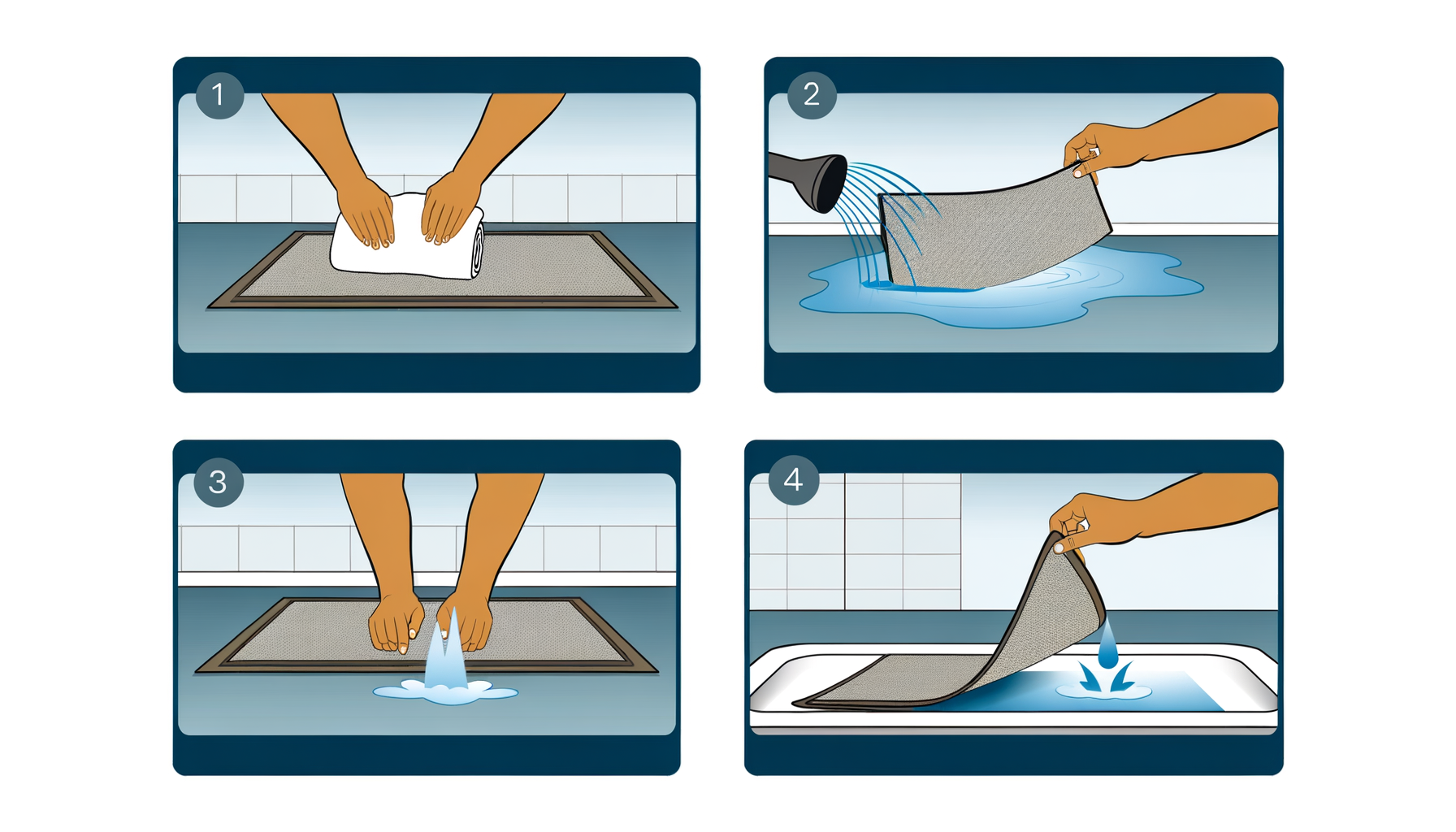 1

2

3

4